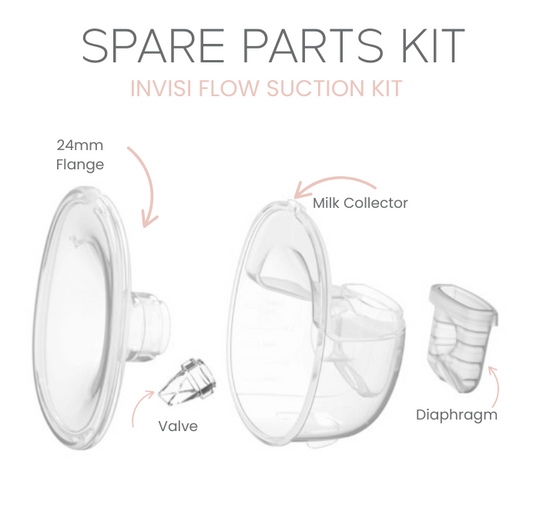 SPARE PARTS KIT
INVISI FLOW SUCTION KIT

24mm Flange

Milk Collector

Valve

Diaphragm